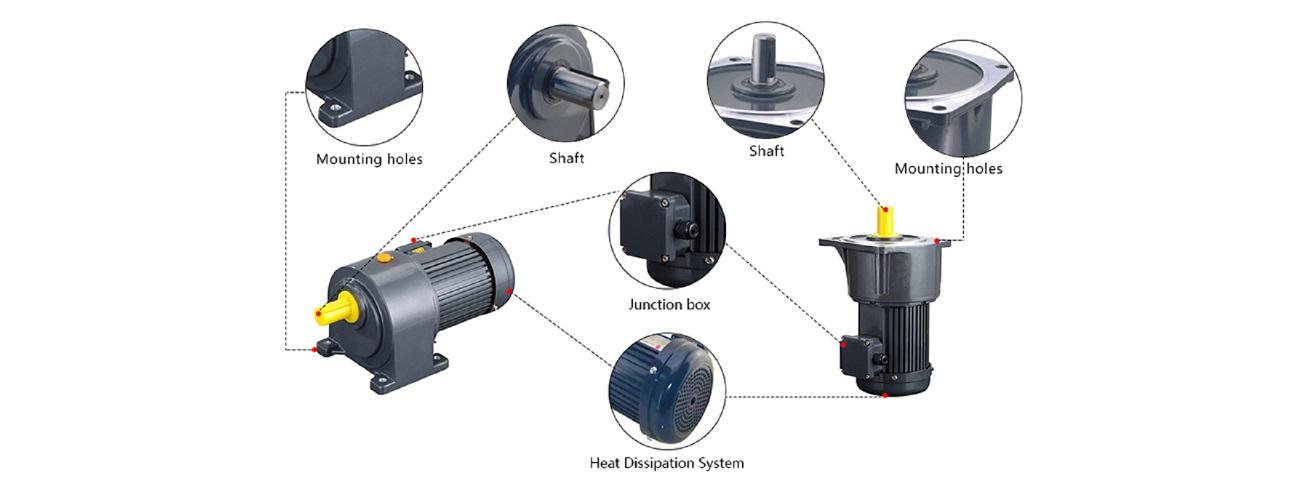 Mounting holes

Shaft

Shaft

Mounting holes

Junction box

Heat Dissipation System